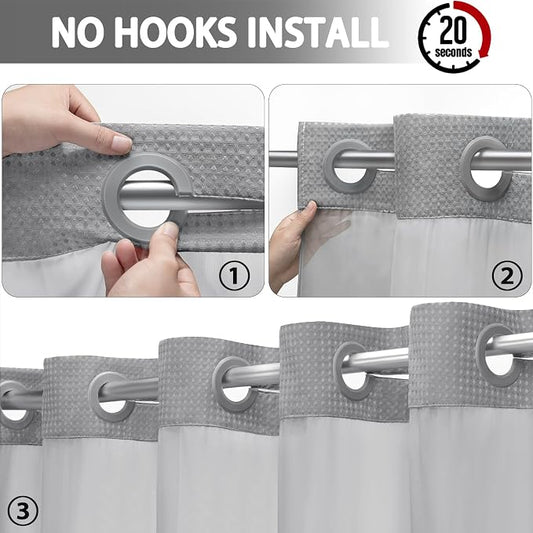 NO HOOKS INSTALL

20 seconds

①

②

③