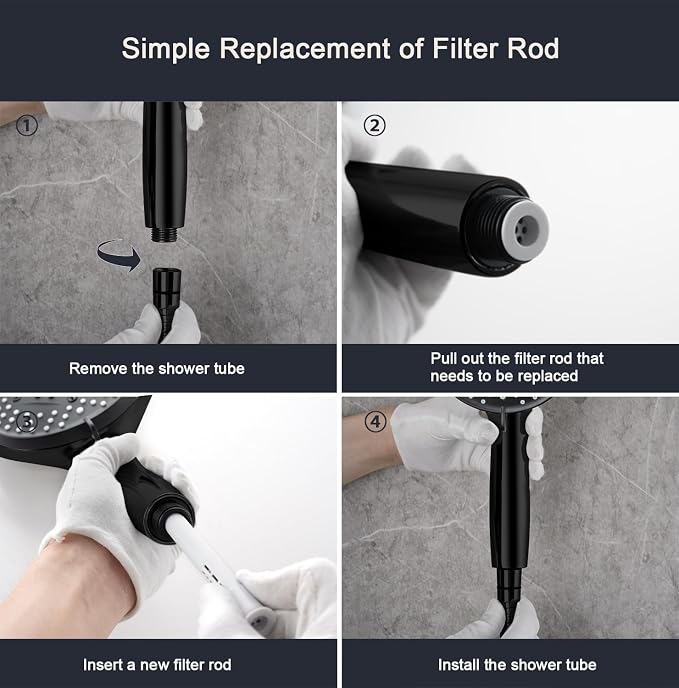 Simple Replacement of Filter Rod

①

Remove the shower tube

②

Pull out the filter rod that needs to be replaced

③

Insert a new filter rod

④

Install the shower tube