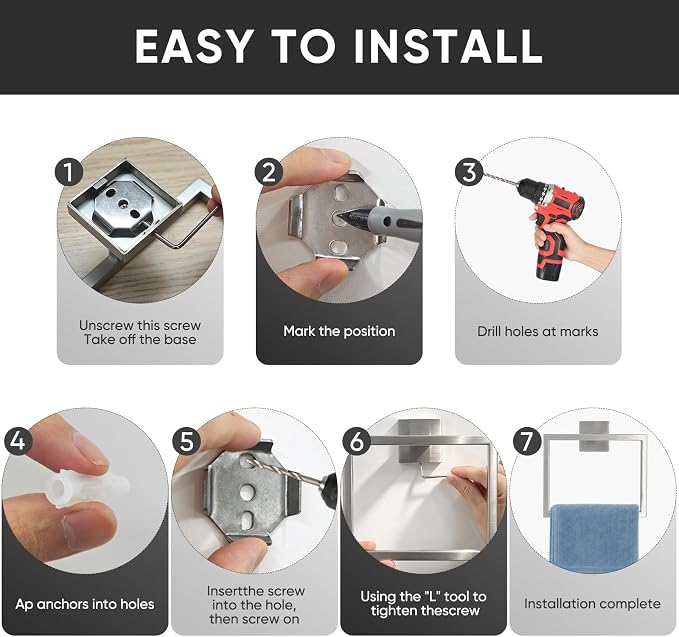 EASY TO INSTALL

1

Unscrew this screw
Take off the base

2

Mark the position

3

Drill holes at marks

4

Ap anchors into holes

5

Insertthe screw into the hole, then screw on

6

Using the "L" tool to tighten thescrew

7

Installation complete