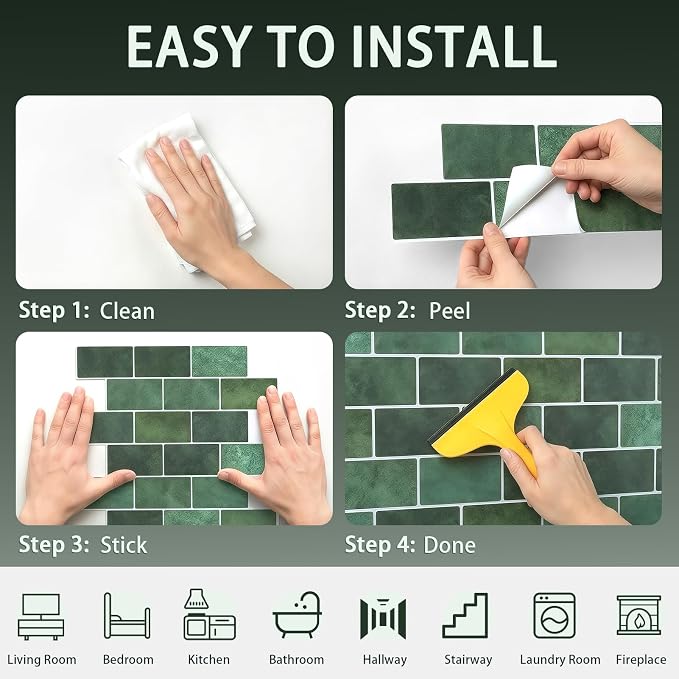 EASY TO INSTALL

Step 1: Clean

Step 2: Peel

Step 3: Stick

Step 4: Done

Living Room
Bedroom
Kitchen
Bathroom
Hallway
Stairway
Laundry Room
Fireplace