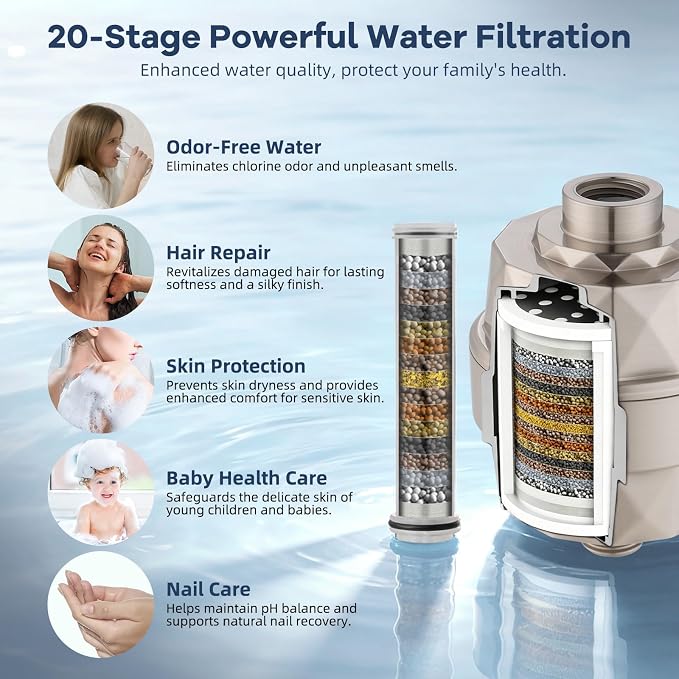 20-Stage Powerful Water Filtration

Enhanced water quality, protect your family's health.

Odor-Free Water
Eliminates chlorine odor and unpleasant smells.

Hair Repair
Revitalizes damaged hair for lasting softness and a silky finish.

Skin Protection
Prevents skin dryness and provides enhanced comfort for sensitive skin.

Baby Health Care
Safeguards the delicate skin of young children and babies.

Nail Care
Helps maintain pH balance and supports natural nail recovery.