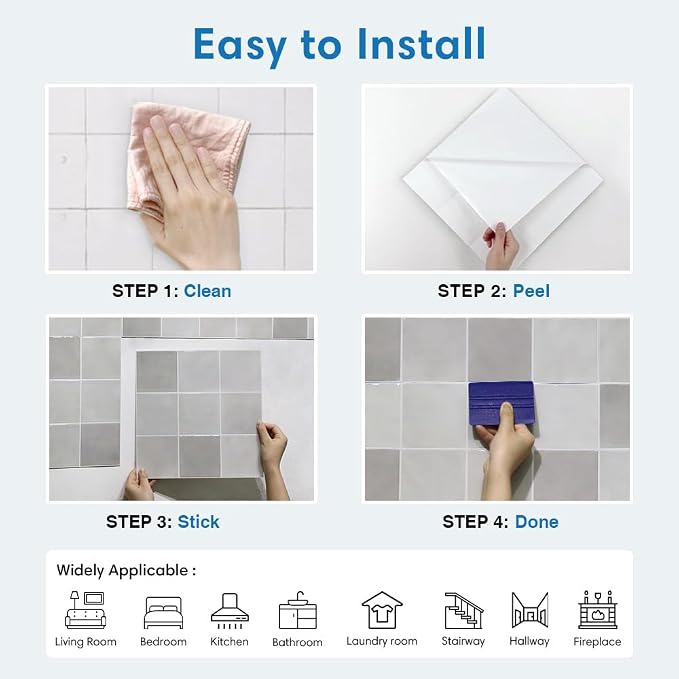 Easy to Install

STEP 1: Clean

STEP 2: Peel

STEP 3: Stick

STEP 4: Done

Widely Applicable :

Living Room
Bedroom
Kitchen
Bathroom
Laundry room
Stairway
Hallway
Fireplace