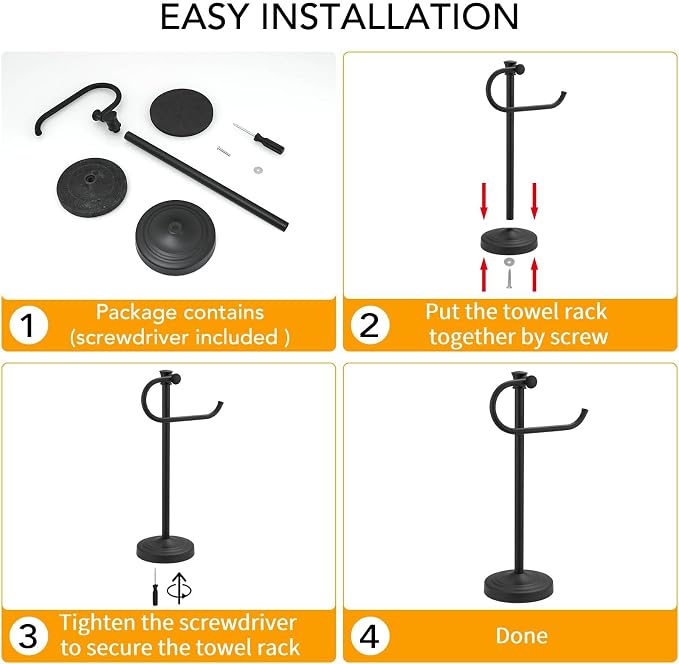 EASY INSTALLATION

1 Package contains (screwdriver included )

2 Put the towel rack together by screw

3 Tighten the screwdriver to secure the towel rack

4 Done