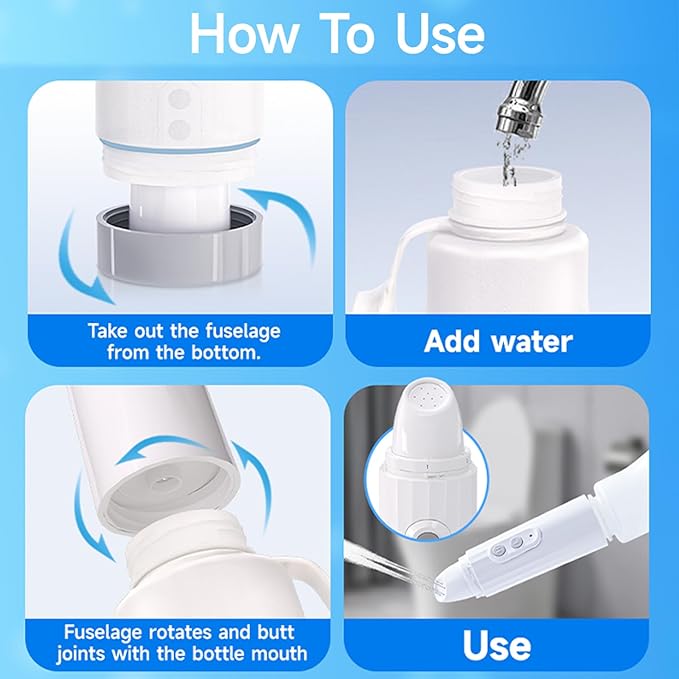 How To Use

Take out the fuselage from the bottom.

Add water

Fuselage rotates and butt joints with the bottle mouth

Use