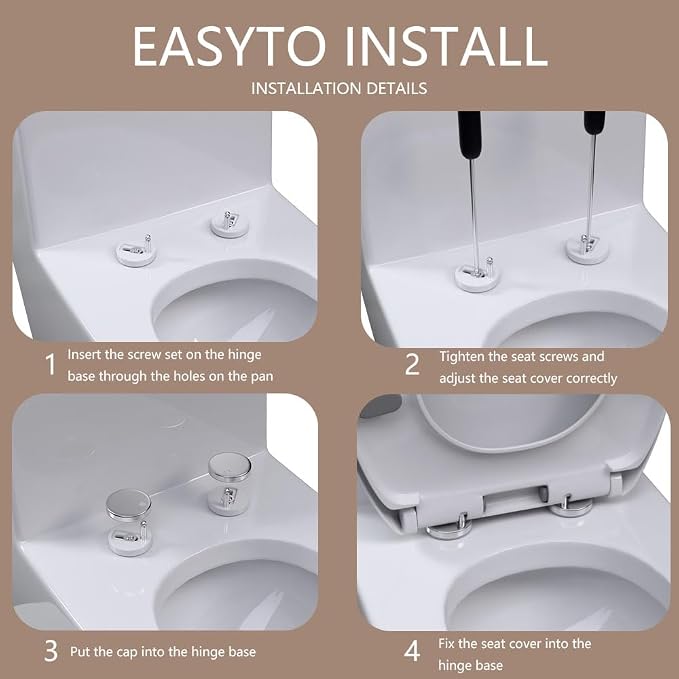 EASYTO INSTALL

INSTALLATION DETAILS

1 Insert the screw set on the hinge base through the holes on the pan

2 Tighten the seat screws and adjust the seat cover correctly

3 Put the cap into the hinge base

4 Fix the seat cover into the hinge base